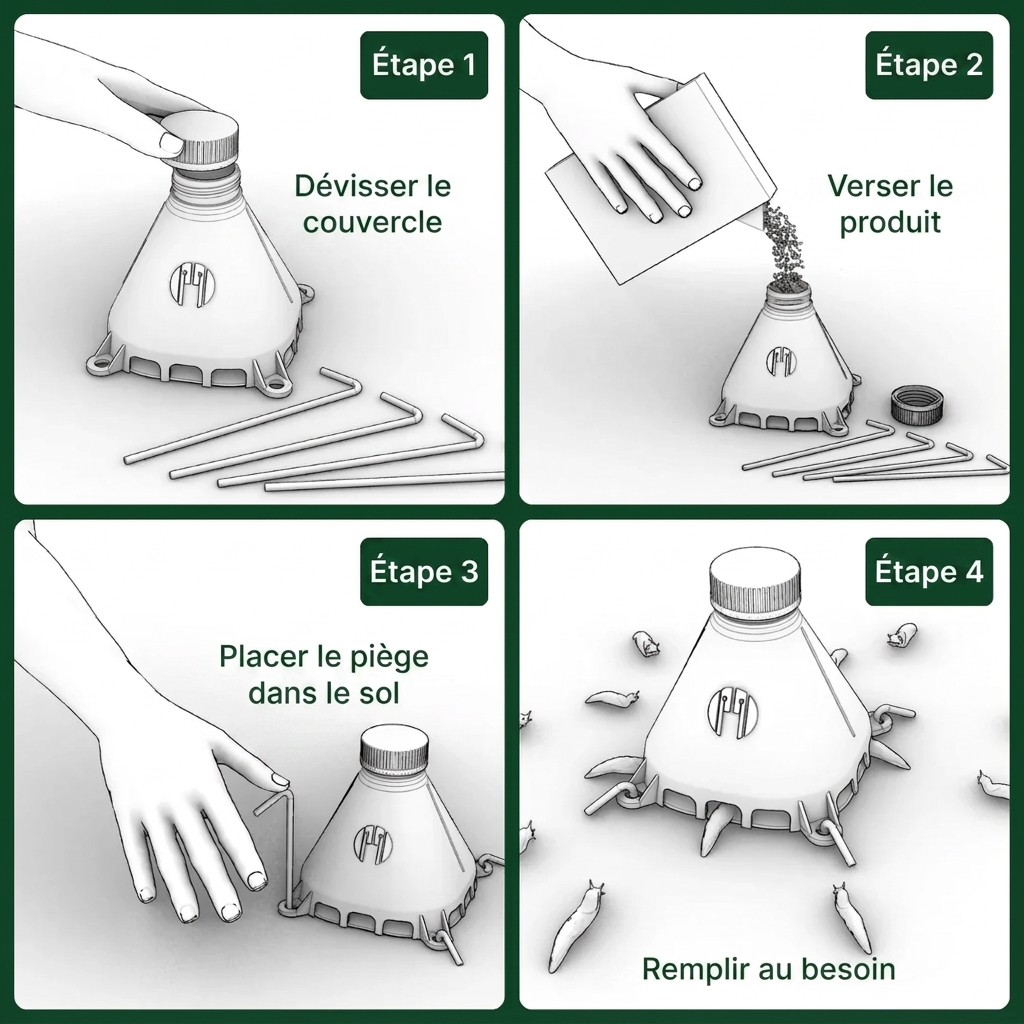 Étape 1

Dévisser le couvercle

Étape 2

Verser le produit

Étape 3

Placer le piège dans le sol

Étape 4

Remplir au besoin